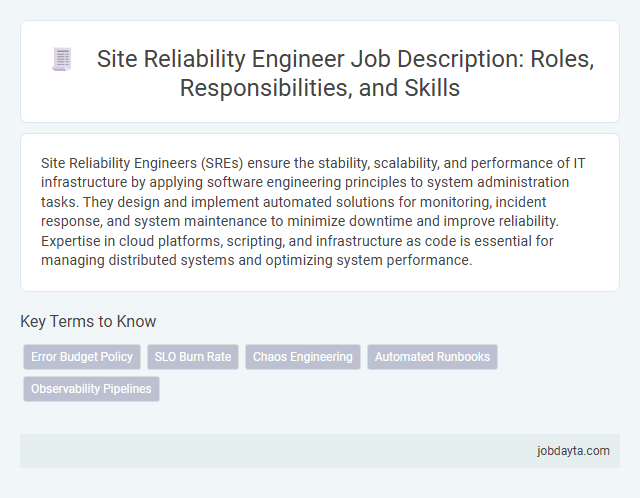 Site Reliability Engineer Job Description: Roles, Responsibilities, and Skills

Site Reliability Engineers (SREs) ensure the stability, scalability, and performance of IT infrastructure by applying software engineering principles to system administration tasks. They design and implement automated solutions for monitoring, incident response, and system maintenance to minimize downtime and improve reliability. Expertise in cloud platforms, scripting, and infrastructure as code is essential for managing distributed systems and optimizing system performance.

Key Terms to Know

Error Budget Policy

SLO Burn Rate

Chaos Engineering

Automated Runbooks

Observability Pipelines

jobdayta.com