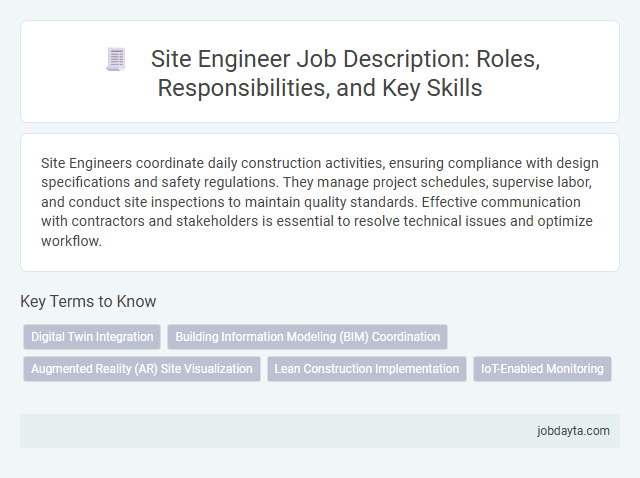 Site Engineer Job Description: Roles, Responsibilities, and Key Skills

Site Engineers coordinate daily construction activities, ensuring compliance with design specifications and safety regulations. They manage project schedules, supervise labor, and conduct site inspections to maintain quality standards. Effective communication with contractors and stakeholders is essential to resolve technical issues and optimize workflow.

Key Terms to Know

Digital Twin Integration

Building Information Modeling (BIM) Coordination

Augmented Reality (AR) Site Visualization

Lean Construction Implementation

IoT-Enabled Monitoring

jobdayta.com