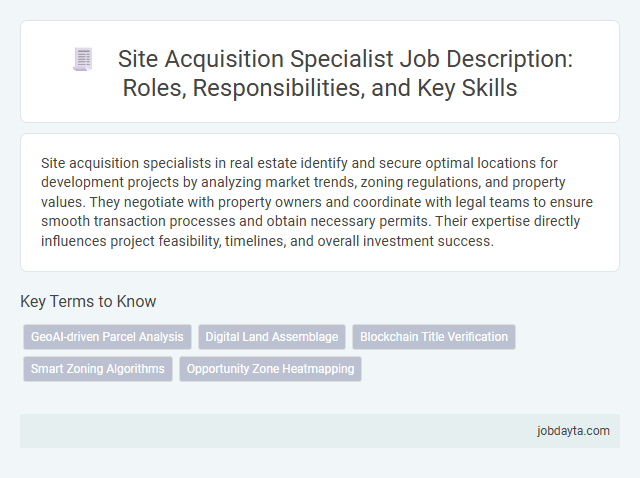 Site Acquisition Specialist Job Description: Roles, Responsibilities, and Key Skills

Site acquisition specialists in real estate identify and secure optimal locations for development projects by analyzing market trends, zoning regulations, and property values. They negotiate with property owners and coordinate with legal teams to ensure smooth transaction processes and obtain necessary permits. Their expertise directly influences project feasibility, timelines, and overall investment success.

Key Terms to Know

GeoAI-driven Parcel Analysis
Digital Land Assemblage
Blockchain Title Verification
Smart Zoning Algorithms
Opportunity Zone Heatmapping

jobdayta.com