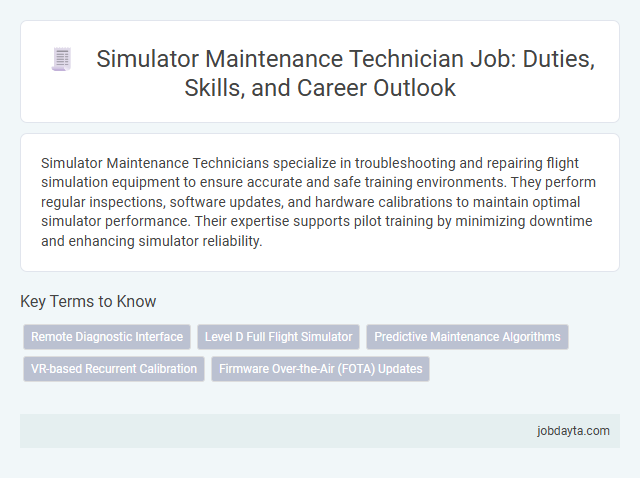 Simulator Maintenance Technician Job: Duties, Skills, and Career Outlook

Simulator Maintenance Technicians specialize in troubleshooting and repairing flight simulation equipment to ensure accurate and safe training environments. They perform regular inspections, software updates, and hardware calibrations to maintain optimal simulator performance. Their expertise supports pilot training by minimizing downtime and enhancing simulator reliability.

Key Terms to Know

Remote Diagnostic Interface
Level D Full Flight Simulator
Predictive Maintenance Algorithms
VR-based Recurrent Calibration
Firmware Over-the-Air (FOTA) Updates

jobdayta.com