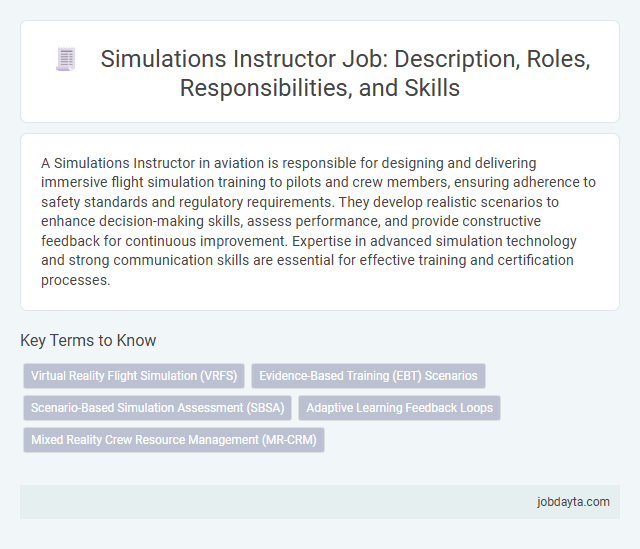 Simulations Instructor Job: Description, Roles, Responsibilities, and Skills

A Simulations Instructor in aviation is responsible for designing and delivering immersive flight simulation training to pilots and crew members, ensuring adherence to safety standards and regulatory requirements. They develop realistic scenarios to enhance decision-making skills, assess performance, and provide constructive feedback for continuous improvement. Expertise in advanced simulation technology and strong communication skills are essential for effective training and certification processes.

Key Terms to Know

Virtual Reality Flight Simulation (VRFS)

Evidence-Based Training (EBT) Scenarios

Scenario-Based Simulation Assessment (SBSA)

Adaptive Learning Feedback Loops

Mixed Reality Crew Resource Management (MR-CRM)

jobdayta.com