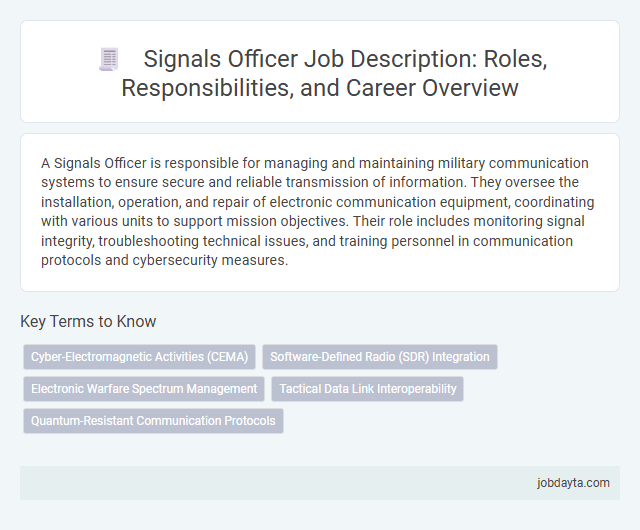 Signals Officer Job Description: Roles, Responsibilities, and Career Overview

A Signals Officer is responsible for managing and maintaining military communication systems to ensure secure and reliable transmission of information. They oversee the installation, operation, and repair of electronic communication equipment, coordinating with various units to support mission objectives. Their role includes monitoring signal integrity, troubleshooting technical issues, and training personnel in communication protocols and cybersecurity measures.

Key Terms to Know

Cyber-Electromagnetic Activities (CEMA)
Software-Defined Radio (SDR) Integration
Electronic Warfare Spectrum Management
Tactical Data Link Interoperability
Quantum-Resistant Communication Protocols

jobdayta.com