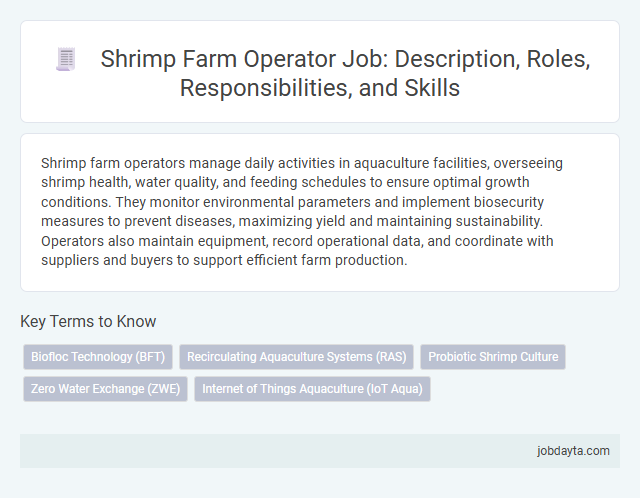 Shrimp Farm Operator Job: Description, Roles, Responsibilities, and Skills

Shrimp farm operators manage daily activities in aquaculture facilities, overseeing shrimp health, water quality, and feeding schedules to ensure optimal growth conditions. They monitor environmental parameters and implement biosecurity measures to prevent diseases, maximizing yield and maintaining sustainability. Operators also maintain equipment, record operational data, and coordinate with suppliers and buyers to support efficient farm production.

Key Terms to Know

Biofloc Technology (BFT)

Recirculating Aquaculture Systems (RAS)

Probiotic Shrimp Culture

Zero Water Exchange (ZWE)

Internet of Things Aquaculture (IoT Aqua)

jobdayta.com