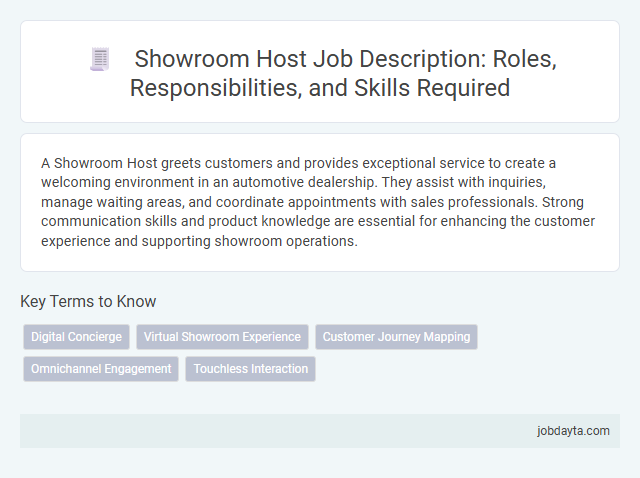 Showroom Host Job Description: Roles, Responsibilities, and Skills Required

A Showroom Host greets customers and provides exceptional service to create a welcoming environment in an automotive dealership. They assist with inquiries, manage waiting areas, and coordinate appointments with sales professionals. Strong communication skills and product knowledge are essential for enhancing the customer experience and supporting showroom operations.

Key Terms to Know

Digital Concierge

Virtual Showroom Experience

Customer Journey Mapping

Omnichannel Engagement

Touchless Interaction

jobdayta.com