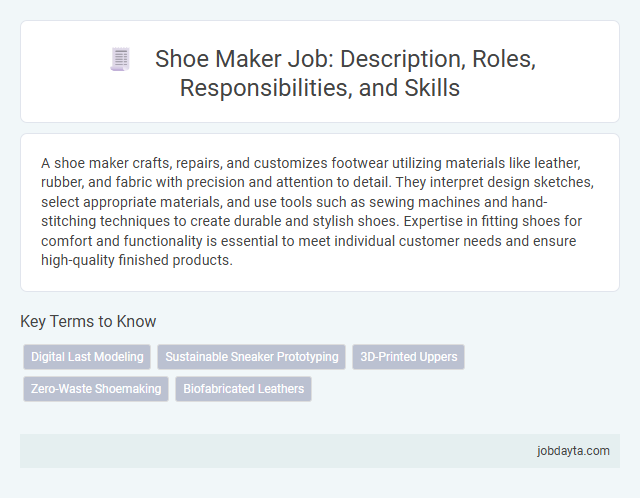 Shoe Maker Job: Description, Roles, Responsibilities, and Skills

A shoe maker crafts, repairs, and customizes footwear utilizing materials like leather, rubber, and fabric with precision and attention to detail. They interpret design sketches, select appropriate materials, and use tools such as sewing machines and hand-stitching techniques to create durable and stylish shoes. Expertise in fitting shoes for comfort and functionality is essential to meet individual customer needs and ensure high-quality finished products.

Key Terms to Know

Digital Last Modeling
Sustainable Sneaker Prototyping
3D-Printed Uppers
Zero-Waste Shoemaking
Biofabricated Leathers

jobdayta.com