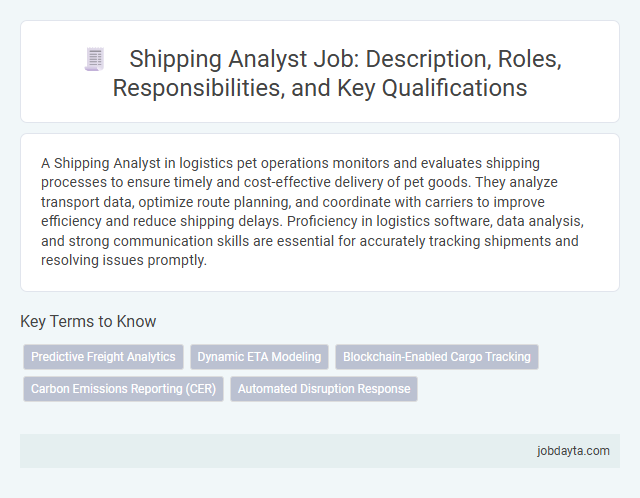 Shipping Analyst Job: Description, Roles, Responsibilities, and Key Qualifications

A Shipping Analyst in logistics pet operations monitors and evaluates shipping processes to ensure timely and cost-effective delivery of pet goods. They analyze transport data, optimize route planning, and coordinate with carriers to improve efficiency and reduce shipping delays. Proficiency in logistics software, data analysis, and strong communication skills are essential for accurately tracking shipments and resolving issues promptly.

Key Terms to Know

Predictive Freight Analytics
Dynamic ETA Modeling
Blockchain-Enabled Cargo Tracking
Carbon Emissions Reporting (CER)
Automated Disruption Response

jobdayta.com