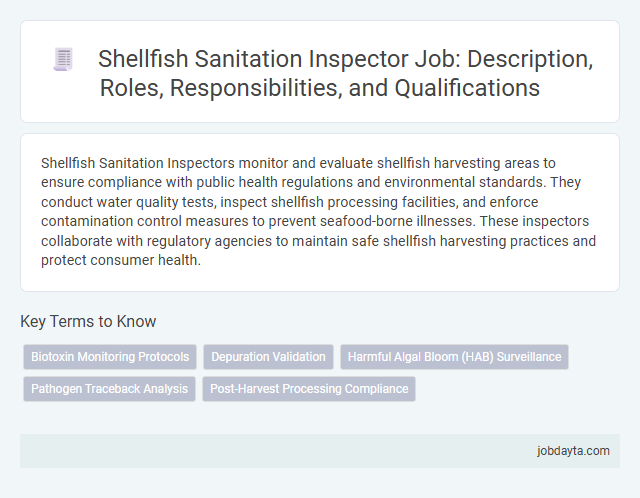 Shellfish Sanitation Inspector Job: Description, Roles, Responsibilities, and Qualifications

Shellfish Sanitation Inspectors monitor and evaluate shellfish harvesting areas to ensure compliance with public health regulations and environmental standards. They conduct water quality tests, inspect shellfish processing facilities, and enforce contamination control measures to prevent seafood-borne illnesses. These inspectors collaborate with regulatory agencies to maintain safe shellfish harvesting practices and protect consumer health.

Key Terms to Know

Biotoxin Monitoring Protocols

Depuration Validation

Harmful Algal Bloom (HAB) Surveillance

Pathogen Traceback Analysis

Post-Harvest Processing Compliance

jobdayta.com