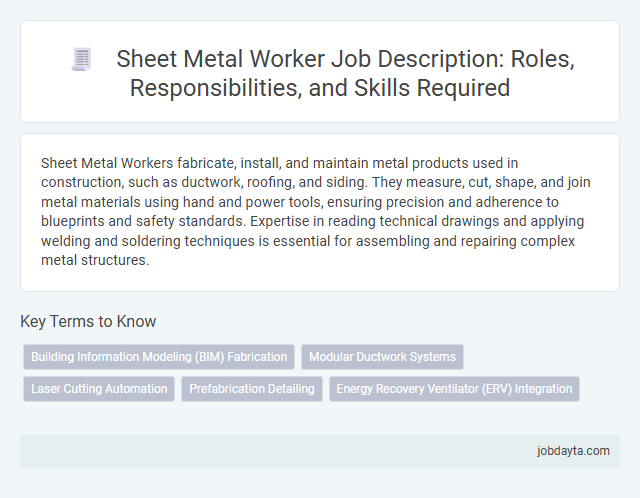 Sheet Metal Worker Job Description: Roles, Responsibilities, and Skills Required

Sheet Metal Workers fabricate, install, and maintain metal products used in construction, such as ductwork, roofing, and siding. They measure, cut, shape, and join metal materials using hand and power tools, ensuring precision and adherence to blueprints and safety standards. Expertise in reading technical drawings and applying welding and soldering techniques is essential for assembling and repairing complex metal structures.

Key Terms to Know

Building Information Modeling (BIM) Fabrication

Modular Ductwork Systems

Laser Cutting Automation

Prefabrication Detailing

Energy Recovery Ventilator (ERV) Integration

jobdayta.com