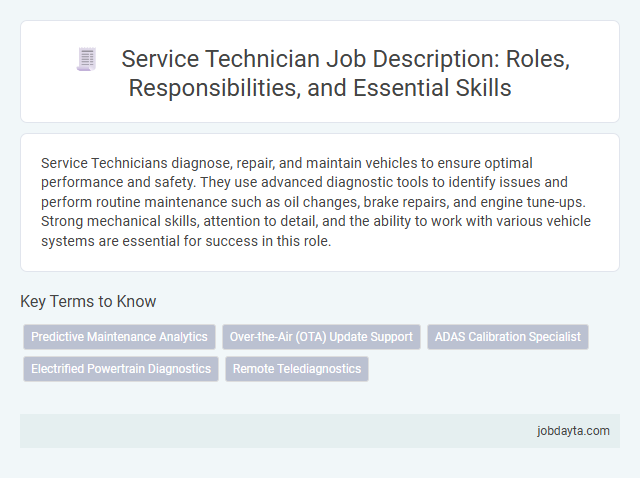 Service Technician Job Description: Roles, Responsibilities, and Essential Skills

Service Technicians diagnose, repair, and maintain vehicles to ensure optimal performance and safety. They use advanced diagnostic tools to identify issues and perform routine maintenance such as oil changes, brake repairs, and engine tune-ups. Strong mechanical skills, attention to detail, and the ability to work with various vehicle systems are essential for success in this role.

Key Terms to Know

Predictive Maintenance Analytics

Over-the-Air (OTA) Update Support

ADAS Calibration Specialist

Electrified Powertrain Diagnostics

Remote Telediagnostics

jobdayta.com