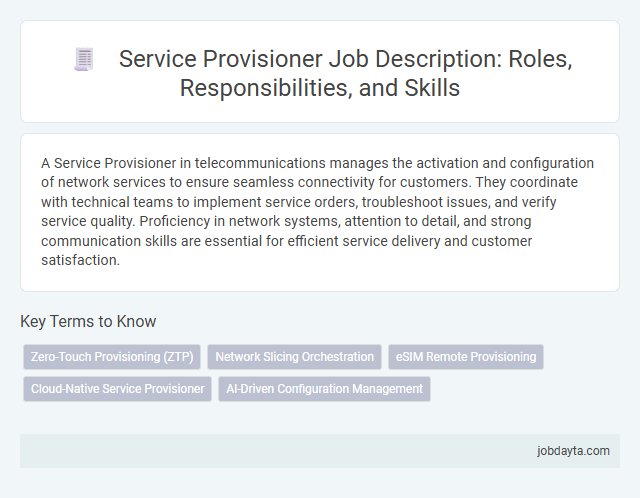 Service Provisioner Job Description: Roles, Responsibilities, and Skills

A Service Provisioner in telecommunications manages the activation and configuration of network services to ensure seamless connectivity for customers. They coordinate with technical teams to implement service orders, troubleshoot issues, and verify service quality. Proficiency in network systems, attention to detail, and strong communication skills are essential for efficient service delivery and customer satisfaction.

Key Terms to Know

Zero-Touch Provisioning (ZTP)
Network Slicing Orchestration
eSIM Remote Provisioning
Cloud-Native Service Provisioner
AI-Driven Configuration Management

jobdayta.com