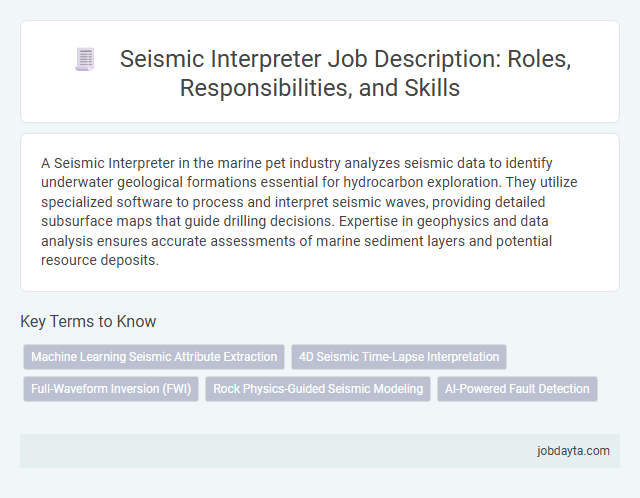 Seismic Interpreter Job Description: Roles, Responsibilities, and Skills

A Seismic Interpreter in the marine pet industry analyzes seismic data to identify underwater geological formations essential for hydrocarbon exploration. They utilize specialized software to process and interpret seismic waves, providing detailed subsurface maps that guide drilling decisions. Expertise in geophysics and data analysis ensures accurate assessments of marine sediment layers and potential resource deposits.

Key Terms to Know

Machine Learning Seismic Attribute Extraction

4D Seismic Time-Lapse Interpretation

Full-Waveform Inversion (FWI)

Rock Physics-Guided Seismic Modeling

AI-Powered Fault Detection

jobdayta.com