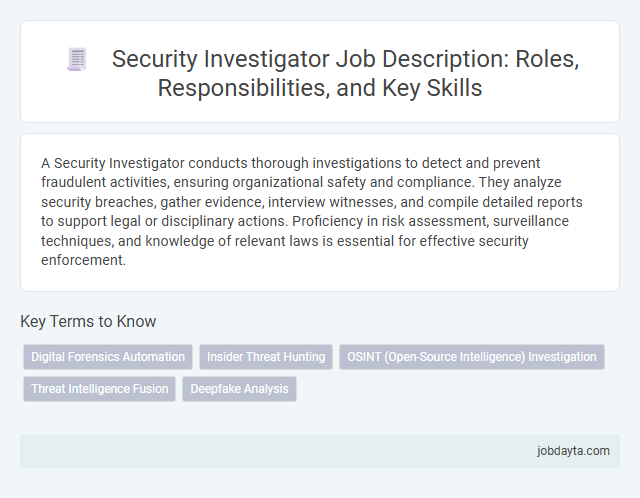 Security Investigator Job Description: Roles, Responsibilities, and Key Skills

A Security Investigator conducts thorough investigations to detect and prevent fraudulent activities, ensuring organizational safety and compliance. They analyze security breaches, gather evidence, interview witnesses, and compile detailed reports to support legal or disciplinary actions. Proficiency in risk assessment, surveillance techniques, and knowledge of relevant laws is essential for effective security enforcement.

Key Terms to Know

Digital Forensics Automation

Insider Threat Hunting

OSINT (Open-Source Intelligence) Investigation

Threat Intelligence Fusion

Deepfake Analysis

jobdayta.com