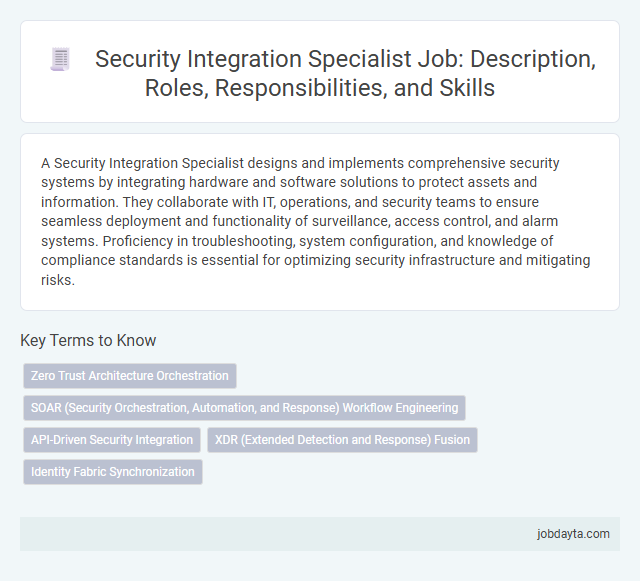 Security Integration Specialist Job: Description, Roles, Responsibilities, and Skills

A Security Integration Specialist designs and implements comprehensive security systems by integrating hardware and software solutions to protect assets and information. They collaborate with IT, operations, and security teams to ensure seamless deployment and functionality of surveillance, access control, and alarm systems. Proficiency in troubleshooting, system configuration, and knowledge of compliance standards is essential for optimizing security infrastructure and mitigating risks.

Key Terms to Know

Zero Trust Architecture Orchestration

SOAR (Security Orchestration, Automation, and Response) Workflow Engineering

API-Driven Security Integration

XDR (Extended Detection and Response) Fusion

Identity Fabric Synchronization

jobdayta.com