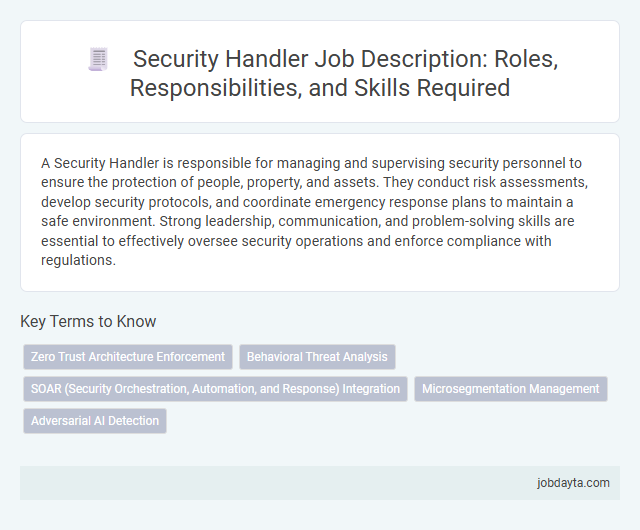 Security Handler Job Description: Roles, Responsibilities, and Skills Required

A Security Handler is responsible for managing and supervising security personnel to ensure the protection of people, property, and assets. They conduct risk assessments, develop security protocols, and coordinate emergency response plans to maintain a safe environment. Strong leadership, communication, and problem-solving skills are essential to effectively oversee security operations and enforce compliance with regulations.

Key Terms to Know

Zero Trust Architecture Enforcement

Behavioral Threat Analysis

SOAR (Security Orchestration, Automation, and Response) Integration

Microsegmentation Management

Adversarial AI Detection

jobdayta.com