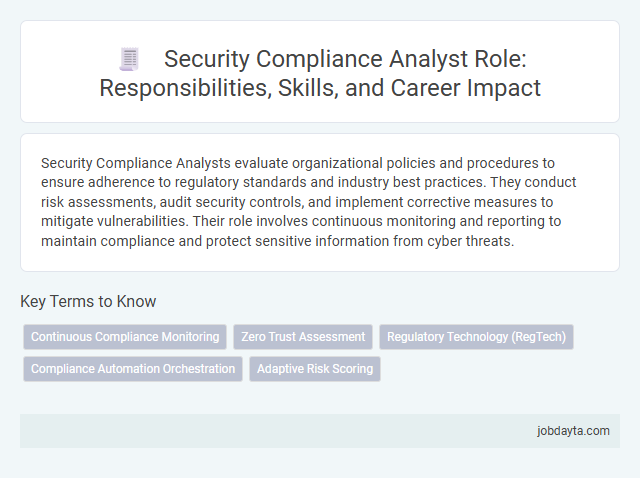 Security Compliance Analyst Role: Responsibilities, Skills, and Career Impact

Security Compliance Analysts evaluate organizational policies and procedures to ensure adherence to regulatory standards and industry best practices. They conduct risk assessments, audit security controls, and implement corrective measures to mitigate vulnerabilities. Their role involves continuous monitoring and reporting to maintain compliance and protect sensitive information from cyber threats.

Key Terms to Know

Continuous Compliance Monitoring

Zero Trust Assessment

Regulatory Technology (RegTech)

Compliance Automation Orchestration

Adaptive Risk Scoring

jobdayta.com