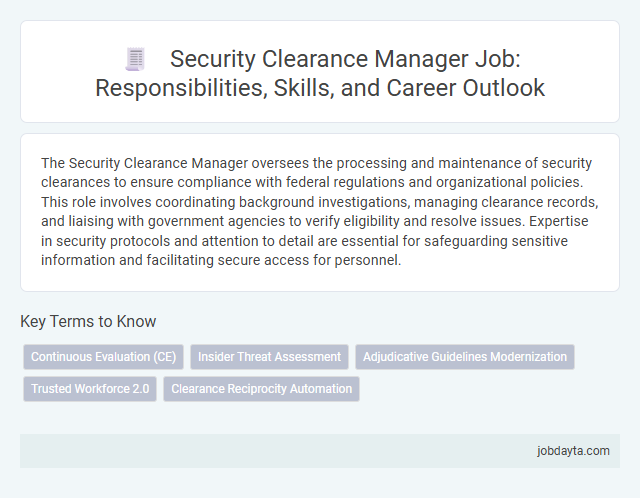 Security Clearance Manager Job: Responsibilities, Skills, and Career Outlook

The Security Clearance Manager oversees the processing and maintenance of security clearances to ensure compliance with federal regulations and organizational policies. This role involves coordinating background investigations, managing clearance records, and liaising with government agencies to verify eligibility and resolve issues. Expertise in security protocols and attention to detail are essential for safeguarding sensitive information and facilitating secure access for personnel.

Key Terms to Know

Continuous Evaluation (CE)

Insider Threat Assessment

Adjudicative Guidelines Modernization

Trusted Workforce 2.0

Clearance Reciprocity Automation

jobdayta.com