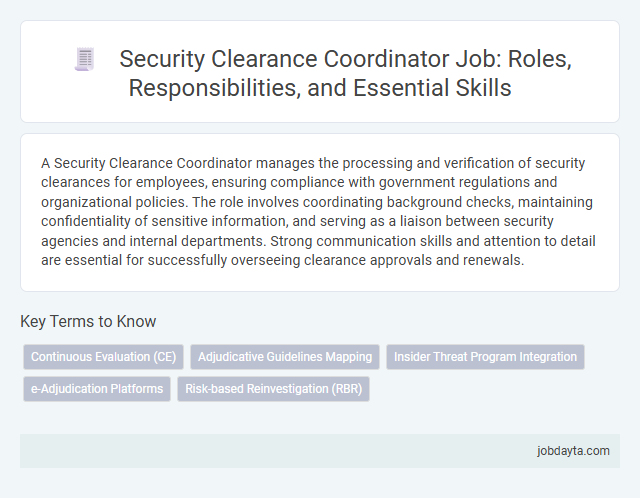 Security Clearance Coordinator Job: Roles, Responsibilities, and Essential Skills

A Security Clearance Coordinator manages the processing and verification of security clearances for employees, ensuring compliance with government regulations and organizational policies. The role involves coordinating background checks, maintaining confidentiality of sensitive information, and serving as a liaison between security agencies and internal departments. Strong communication skills and attention to detail are essential for successfully overseeing clearance approvals and renewals.

Key Terms to Know

Continuous Evaluation (CE)

Adjudicative Guidelines Mapping

Insider Threat Program Integration

e-Adjudication Platforms

Risk-based Reinvestigation (RBR)

jobdayta.com