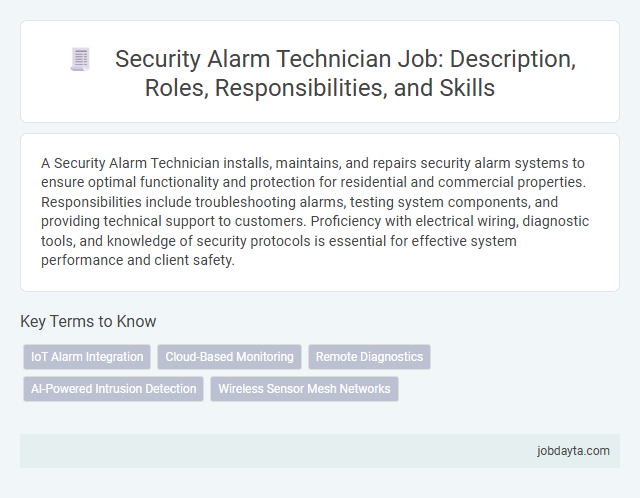 Security Alarm Technician Job: Description, Roles, Responsibilities, and Skills

A Security Alarm Technician installs, maintains, and repairs security alarm systems to ensure optimal functionality and protection for residential and commercial properties. Responsibilities include troubleshooting alarms, testing system components, and providing technical support to customers. Proficiency with electrical wiring, diagnostic tools, and knowledge of security protocols is essential for effective system performance and client safety.

Key Terms to Know

IoT Alarm Integration

Cloud-Based Monitoring

Remote Diagnostics

AI-Powered Intrusion Detection

Wireless Sensor Mesh Networks

jobdayta.com