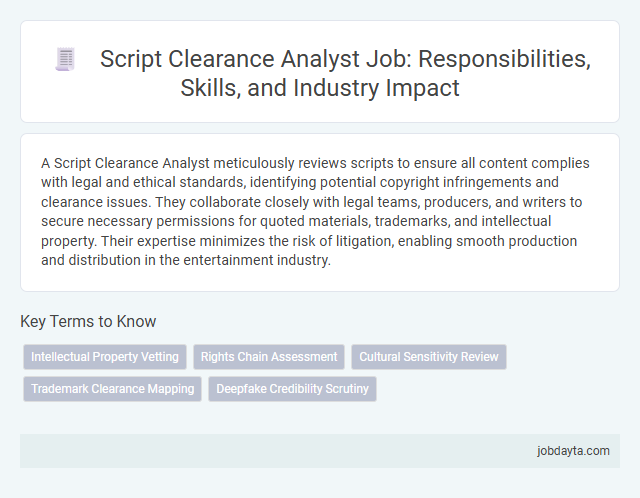 Script Clearance Analyst Job: Responsibilities, Skills, and Industry Impact

A Script Clearance Analyst meticulously reviews scripts to ensure all content complies with legal and ethical standards, identifying potential copyright infringements and clearance issues. They collaborate closely with legal teams, producers, and writers to secure necessary permissions for quoted materials, trademarks, and intellectual property. Their expertise minimizes the risk of litigation, enabling smooth production and distribution in the entertainment industry.

Key Terms to Know

Intellectual Property Vetting

Rights Chain Assessment

Cultural Sensitivity Review

Trademark Clearance Mapping

Deepfake Credibility Scrutiny

jobdayta.com