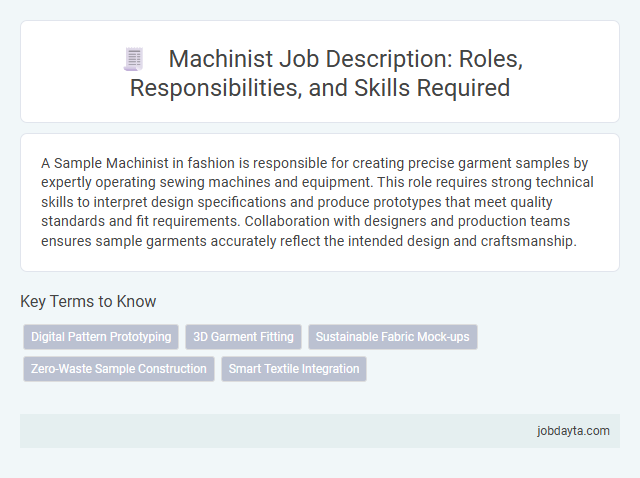 Machinist Job Description: Roles, Responsibilities, and Skills Required

A Sample Machinist in fashion is responsible for creating precise garment samples by expertly operating sewing machines and equipment. This role requires strong technical skills to interpret design specifications and produce prototypes that meet quality standards and fit requirements. Collaboration with designers and production teams ensures sample garments accurately reflect the intended design and craftsmanship.

Key Terms to Know

Digital Pattern Prototyping

3D Garment Fitting

Sustainable Fabric Mock-ups

Zero-Waste Sample Construction

Smart Textile Integration

jobdayta.com