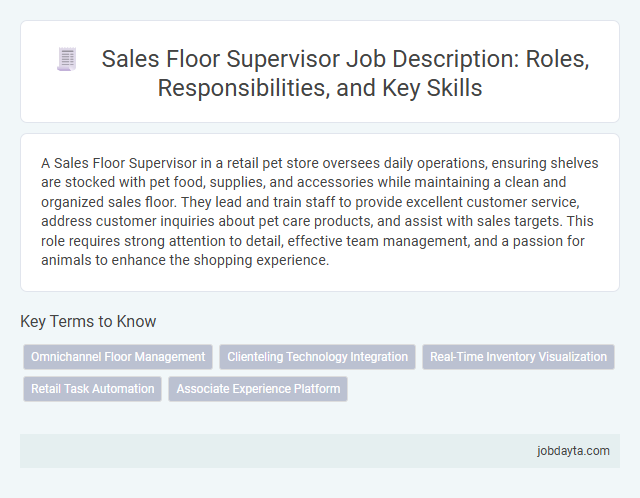 Sales Floor Supervisor Job Description: Roles, Responsibilities, and Key Skills

A Sales Floor Supervisor in a retail pet store oversees daily operations, ensuring shelves are stocked with pet food, supplies, and accessories while maintaining a clean and organized sales floor. They lead and train staff to provide excellent customer service, address customer inquiries about pet care products, and assist with sales targets. This role requires strong attention to detail, effective team management, and a passion for animals to enhance the shopping experience.

Key Terms to Know

Omnichannel Floor Management
Clienteling Technology Integration
Real-Time Inventory Visualization
Retail Task Automation
Associate Experience Platform

jobdayta.com