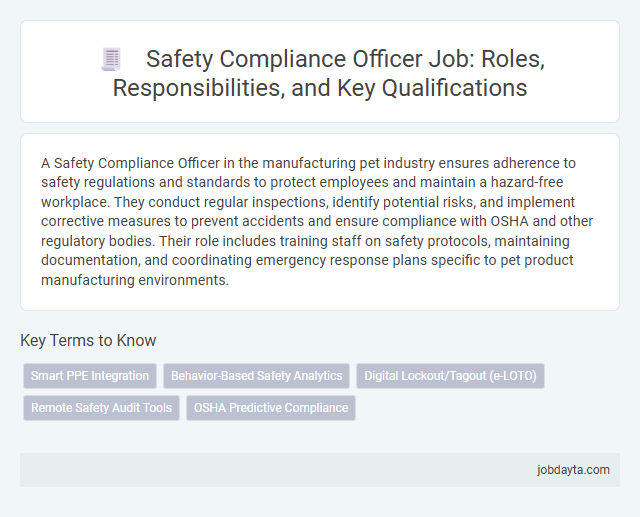 Safety Compliance Officer Job: Roles, Responsibilities, and Key Qualifications

A Safety Compliance Officer in the manufacturing pet industry ensures adherence to safety regulations and standards to protect employees and maintain a hazard-free workplace. They conduct regular inspections, identify potential risks, and implement corrective measures to prevent accidents and ensure compliance with OSHA and other regulatory bodies. Their role includes training staff on safety protocols, maintaining documentation, and coordinating emergency response plans specific to pet product manufacturing environments.

Key Terms to Know

Smart PPE Integration
Behavior-Based Safety Analytics
Digital Lockout/Tagout (e-LOTO)
Remote Safety Audit Tools
OSHA Predictive Compliance

jobdayta.com