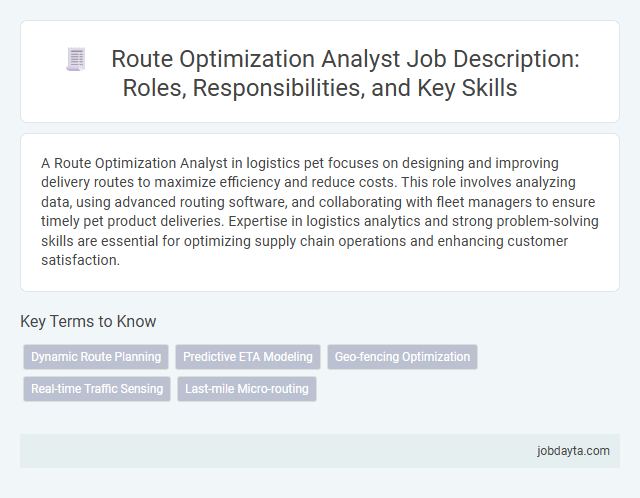 Route Optimization Analyst Job Description: Roles, Responsibilities, and Key Skills

A Route Optimization Analyst in logistics pet focuses on designing and improving delivery routes to maximize efficiency and reduce costs. This role involves analyzing data, using advanced routing software, and collaborating with fleet managers to ensure timely pet product deliveries. Expertise in logistics analytics and strong problem-solving skills are essential for optimizing supply chain operations and enhancing customer satisfaction.

Key Terms to Know

Dynamic Route Planning
Predictive ETA Modeling
Geo-fencing Optimization
Real-time Traffic Sensing
Last-mile Micro-routing

jobdayta.com