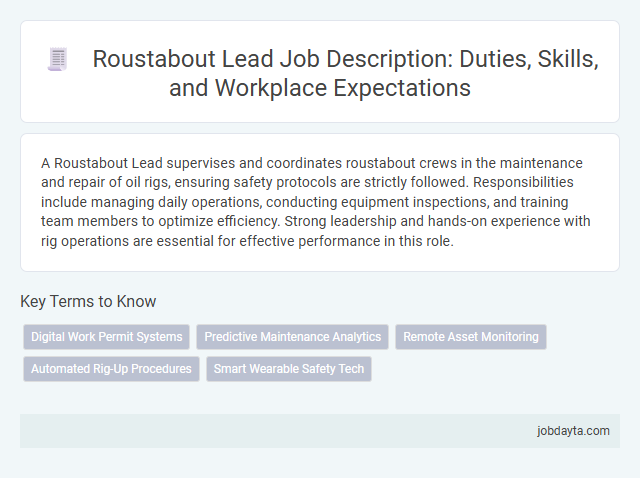 Roustabout Lead Job Description: Duties, Skills, and Workplace Expectations

A Roustabout Lead supervises and coordinates roustabout crews in the maintenance and repair of oil rigs, ensuring safety protocols are strictly followed. Responsibilities include managing daily operations, conducting equipment inspections, and training team members to optimize efficiency. Strong leadership and hands-on experience with rig operations are essential for effective performance in this role.

Key Terms to Know

Digital Work Permit Systems
Predictive Maintenance Analytics
Remote Asset Monitoring
Automated Rig-Up Procedures
Smart Wearable Safety Tech

jobdayta.com