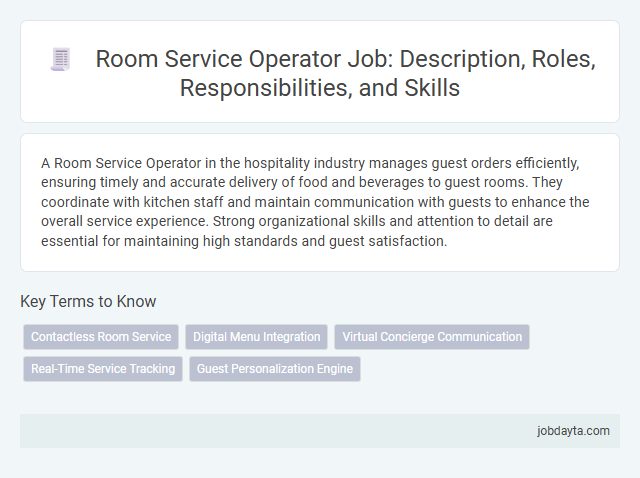 Room Service Operator Job: Description, Roles, Responsibilities, and Skills

A Room Service Operator in the hospitality industry manages guest orders efficiently, ensuring timely and accurate delivery of food and beverages to guest rooms. They coordinate with kitchen staff and maintain communication with guests to enhance the overall service experience. Strong organizational skills and attention to detail are essential for maintaining high standards and guest satisfaction.

Key Terms to Know

Contactless Room Service
Digital Menu Integration
Virtual Concierge Communication
Real-Time Service Tracking
Guest Personalization Engine

jobdayta.com