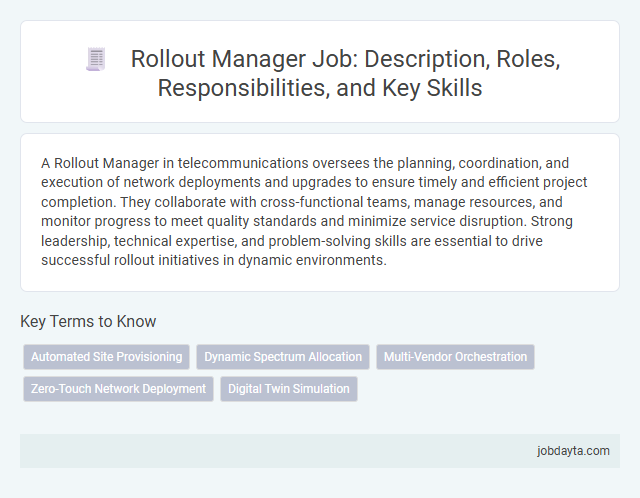 Rollout Manager Job: Description, Roles, Responsibilities, and Key Skills

A Rollout Manager in telecommunications oversees the planning, coordination, and execution of network deployments and upgrades to ensure timely and efficient project completion. They collaborate with cross-functional teams, manage resources, and monitor progress to meet quality standards and minimize service disruption. Strong leadership, technical expertise, and problem-solving skills are essential to drive successful rollout initiatives in dynamic environments.

Key Terms to Know

Automated Site Provisioning

Dynamic Spectrum Allocation

Multi-Vendor Orchestration

Zero-Touch Network Deployment

Digital Twin Simulation

jobdayta.com