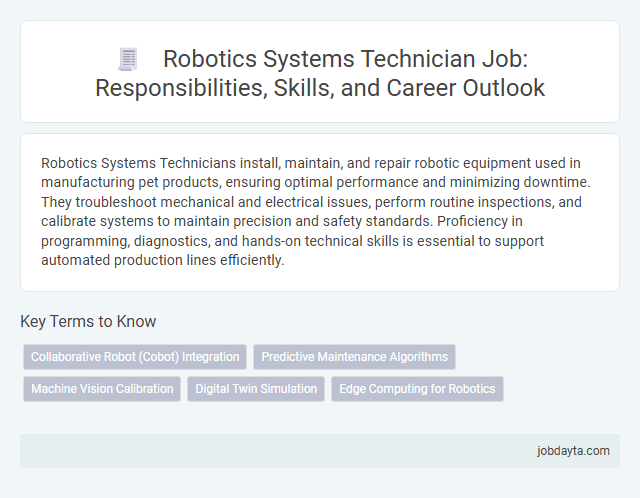 Robotics Systems Technician Job: Responsibilities, Skills, and Career Outlook

Robotics Systems Technicians install, maintain, and repair robotic equipment used in manufacturing pet products, ensuring optimal performance and minimizing downtime. They troubleshoot mechanical and electrical issues, perform routine inspections, and calibrate systems to maintain precision and safety standards. Proficiency in programming, diagnostics, and hands-on technical skills is essential to support automated production lines efficiently.

Key Terms to Know

Collaborative Robot (Cobot) Integration

Predictive Maintenance Algorithms

Machine Vision Calibration

Digital Twin Simulation

Edge Computing for Robotics

jobdayta.com