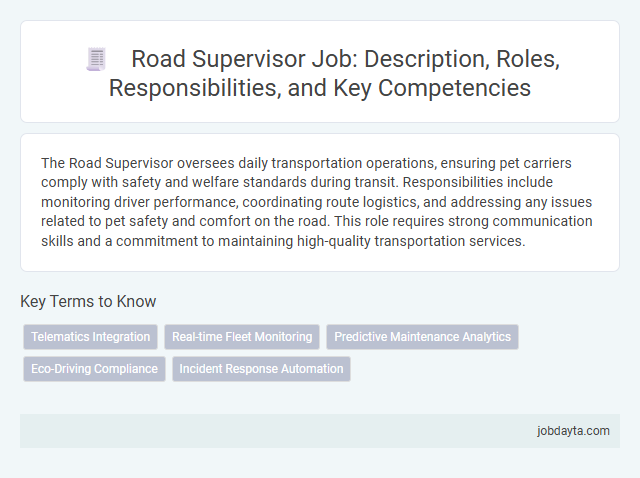 Road Supervisor Job: Description, Roles, Responsibilities, and Key Competencies

The Road Supervisor oversees daily transportation operations, ensuring pet carriers comply with safety and welfare standards during transit. Responsibilities include monitoring driver performance, coordinating route logistics, and addressing any issues related to pet safety and comfort on the road. This role requires strong communication skills and a commitment to maintaining high-quality transportation services.

Key Terms to Know

Telematics Integration

Real-time Fleet Monitoring

Predictive Maintenance Analytics

Eco-Driving Compliance

Incident Response Automation

jobdayta.com