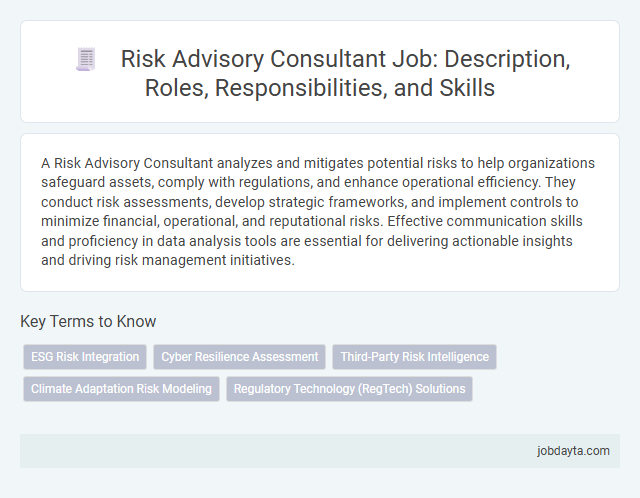 Risk Advisory Consultant Job: Description, Roles, Responsibilities, and Skills

A Risk Advisory Consultant analyzes and mitigates potential risks to help organizations safeguard assets, comply with regulations, and enhance operational efficiency. They conduct risk assessments, develop strategic frameworks, and implement controls to minimize financial, operational, and reputational risks. Effective communication skills and proficiency in data analysis tools are essential for delivering actionable insights and driving risk management initiatives.

Key Terms to Know

ESG Risk Integration

Cyber Resilience Assessment

Third-Party Risk Intelligence

Climate Adaptation Risk Modeling

Regulatory Technology (RegTech) Solutions

jobdayta.com