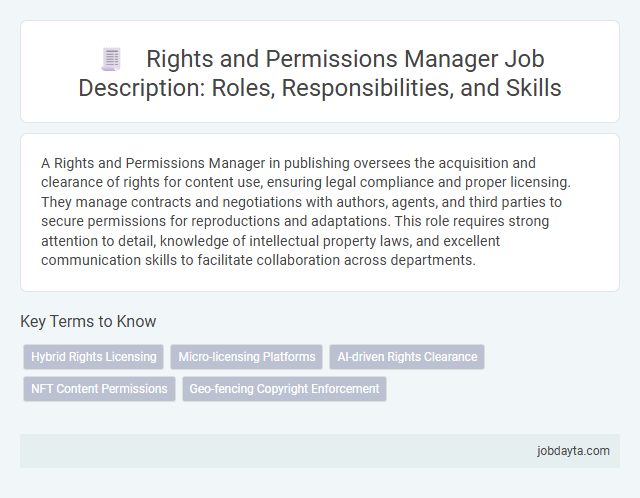 Rights and Permissions Manager Job Description: Roles, Responsibilities, and Skills

A Rights and Permissions Manager in publishing oversees the acquisition and clearance of rights for content use, ensuring legal compliance and proper licensing. They manage contracts and negotiations with authors, agents, and third parties to secure permissions for reproductions and adaptations. This role requires strong attention to detail, knowledge of intellectual property laws, and excellent communication skills to facilitate collaboration across departments.

Key Terms to Know

Hybrid Rights Licensing

Micro-licensing Platforms

AI-driven Rights Clearance

NFT Content Permissions

Geo-fencing Copyright Enforcement

jobdayta.com