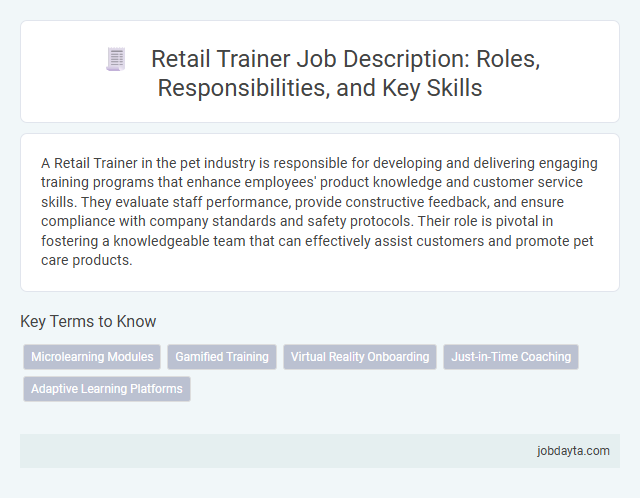 Retail Trainer Job Description: Roles, Responsibilities, and Key Skills

A Retail Trainer in the pet industry is responsible for developing and delivering engaging training programs that enhance employees' product knowledge and customer service skills. They evaluate staff performance, provide constructive feedback, and ensure compliance with company standards and safety protocols. Their role is pivotal in fostering a knowledgeable team that can effectively assist customers and promote pet care products.

Key Terms to Know

Microlearning Modules
Gamified Training
Virtual Reality Onboarding
Just-in-Time Coaching
Adaptive Learning Platforms

jobdayta.com