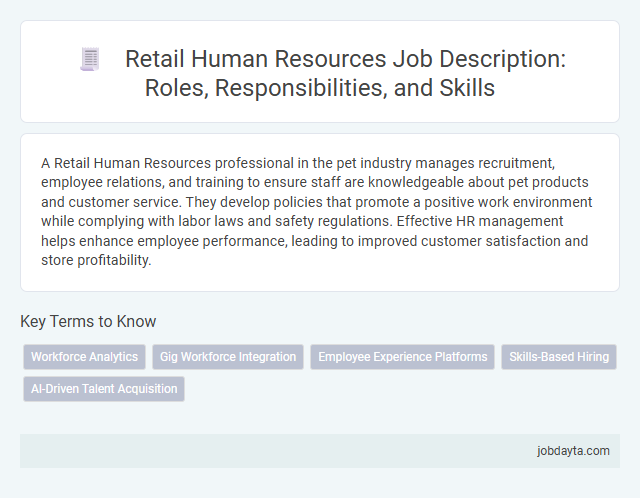 Retail Human Resources Job Description: Roles, Responsibilities, and Skills

A Retail Human Resources professional in the pet industry manages recruitment, employee relations, and training to ensure staff are knowledgeable about pet products and customer service. They develop policies that promote a positive work environment while complying with labor laws and safety regulations. Effective HR management helps enhance employee performance, leading to improved customer satisfaction and store profitability.

Key Terms to Know

Workforce Analytics
Gig Workforce Integration
Employee Experience Platforms
Skills-Based Hiring
AI-Driven Talent Acquisition

jobdayta.com