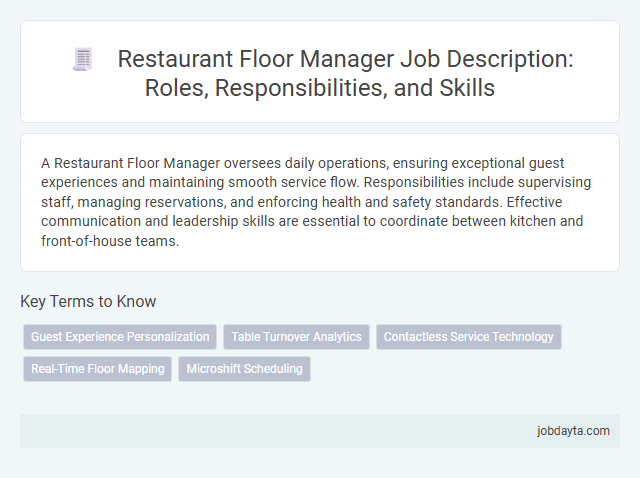 Restaurant Floor Manager Job Description: Roles, Responsibilities, and Skills

A Restaurant Floor Manager oversees daily operations, ensuring exceptional guest experiences and maintaining smooth service flow. Responsibilities include supervising staff, managing reservations, and enforcing health and safety standards. Effective communication and leadership skills are essential to coordinate between kitchen and front-of-house teams.

Key Terms to Know

Guest Experience Personalization

Table Turnover Analytics

Contactless Service Technology

Real-Time Floor Mapping

Microshift Scheduling

jobdayta.com