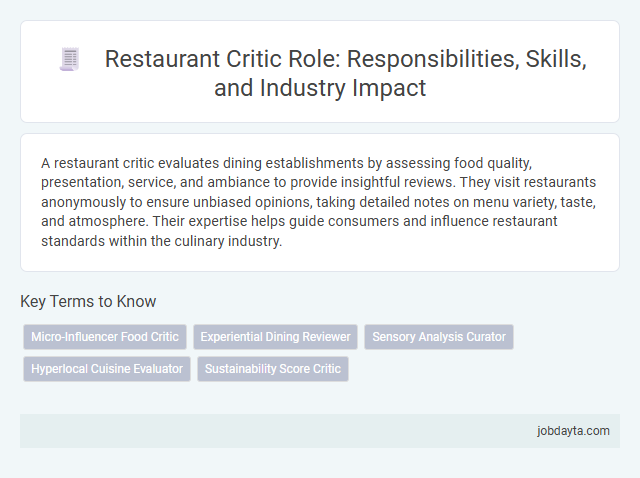 Restaurant Critic Role: Responsibilities, Skills, and Industry Impact

A restaurant critic evaluates dining establishments by assessing food quality, presentation, service, and ambiance to provide insightful reviews. They visit restaurants anonymously to ensure unbiased opinions, taking detailed notes on menu variety, taste, and atmosphere. Their expertise helps guide consumers and influence restaurant standards within the culinary industry.

Key Terms to Know

Micro-Influencer Food Critic
Experiential Dining Reviewer
Sensory Analysis Curator
Hyperlocal Cuisine Evaluator
Sustainability Score Critic

jobdayta.com