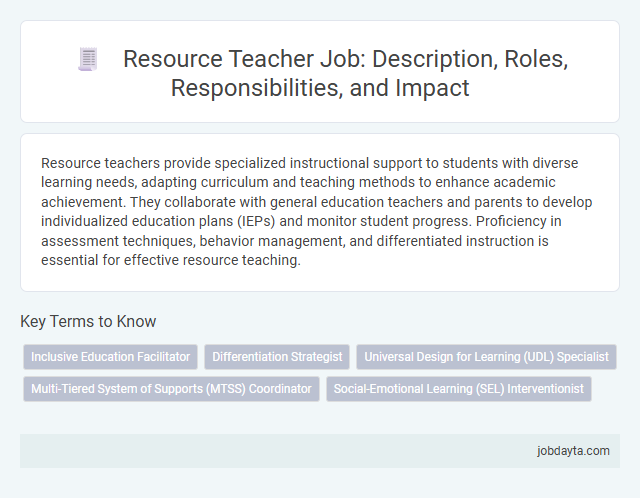 Resource Teacher Job: Description, Roles, Responsibilities, and Impact

Resource teachers provide specialized instructional support to students with diverse learning needs, adapting curriculum and teaching methods to enhance academic achievement. They collaborate with general education teachers and parents to develop individualized education plans (IEPs) and monitor student progress. Proficiency in assessment techniques, behavior management, and differentiated instruction is essential for effective resource teaching.

Key Terms to Know

Inclusive Education Facilitator
Differentiation Strategist
Universal Design for Learning (UDL) Specialist
Multi-Tiered System of Supports (MTSS) Coordinator
Social-Emotional Learning (SEL) Interventionist

jobdayta.com