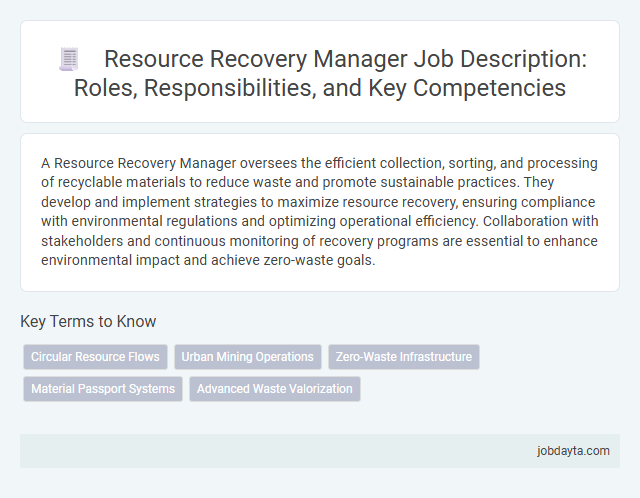 Resource Recovery Manager Job Description: Roles, Responsibilities, and Key Competencies

A Resource Recovery Manager oversees the efficient collection, sorting, and processing of recyclable materials to reduce waste and promote sustainable practices. They develop and implement strategies to maximize resource recovery, ensuring compliance with environmental regulations and optimizing operational efficiency. Collaboration with stakeholders and continuous monitoring of recovery programs are essential to enhance environmental impact and achieve zero-waste goals.

Key Terms to Know

Circular Resource Flows

Urban Mining Operations

Zero-Waste Infrastructure

Material Passport Systems

Advanced Waste Valorization

jobdayta.com