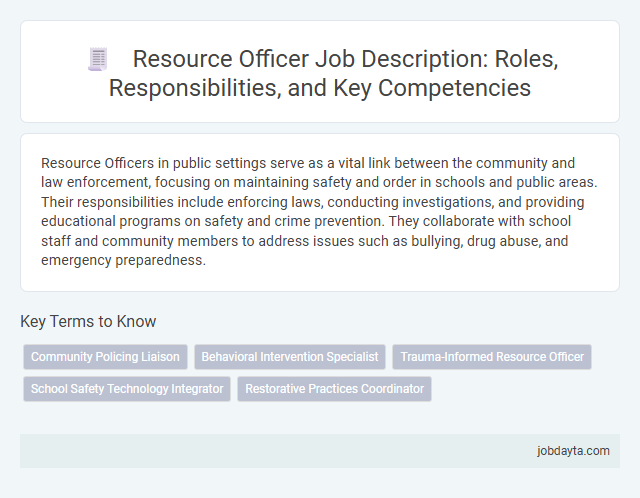 Resource Officer Job Description: Roles, Responsibilities, and Key Competencies

Resource Officers in public settings serve as a vital link between the community and law enforcement, focusing on maintaining safety and order in schools and public areas. Their responsibilities include enforcing laws, conducting investigations, and providing educational programs on safety and crime prevention. They collaborate with school staff and community members to address issues such as bullying, drug abuse, and emergency preparedness.

Key Terms to Know

Community Policing Liaison
Behavioral Intervention Specialist
Trauma-Informed Resource Officer
School Safety Technology Integrator
Restorative Practices Coordinator

jobdayta.com