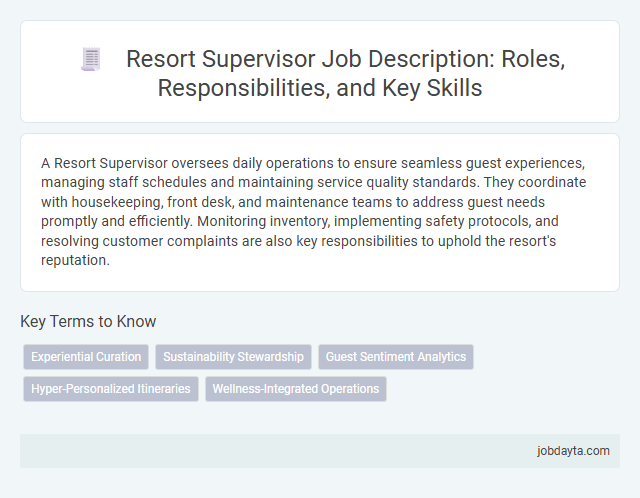 Resort Supervisor Job Description: Roles, Responsibilities, and Key Skills

A Resort Supervisor oversees daily operations to ensure seamless guest experiences, managing staff schedules and maintaining service quality standards. They coordinate with housekeeping, front desk, and maintenance teams to address guest needs promptly and efficiently. Monitoring inventory, implementing safety protocols, and resolving customer complaints are also key responsibilities to uphold the resort's reputation.

Key Terms to Know

Experiential Curation

Sustainability Stewardship

Guest Sentiment Analytics

Hyper-Personalized Itineraries

Wellness-Integrated Operations

jobdayta.com