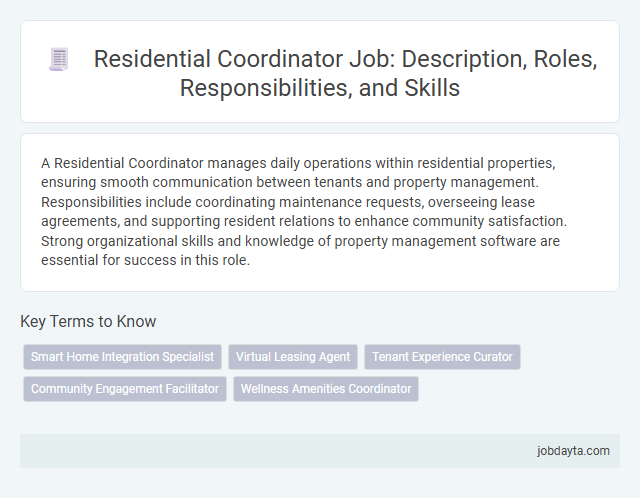 Residential Coordinator Job: Description, Roles, Responsibilities, and Skills

A Residential Coordinator manages daily operations within residential properties, ensuring smooth communication between tenants and property management. Responsibilities include coordinating maintenance requests, overseeing lease agreements, and supporting resident relations to enhance community satisfaction. Strong organizational skills and knowledge of property management software are essential for success in this role.

Key Terms to Know

Smart Home Integration Specialist

Virtual Leasing Agent

Tenant Experience Curator

Community Engagement Facilitator

Wellness Amenities Coordinator

jobdayta.com