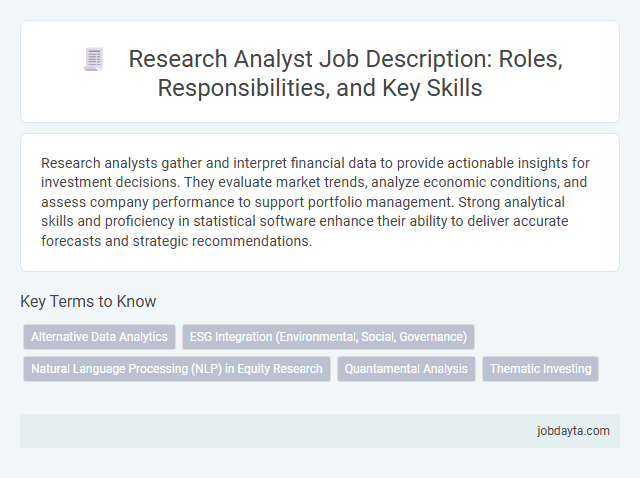 Research Analyst Job Description: Roles, Responsibilities, and Key Skills

Research analysts gather and interpret financial data to provide actionable insights for investment decisions. They evaluate market trends, analyze economic conditions, and assess company performance to support portfolio management. Strong analytical skills and proficiency in statistical software enhance their ability to deliver accurate forecasts and strategic recommendations.

Key Terms to Know

Alternative Data Analytics
ESG Integration (Environmental, Social, Governance)
Natural Language Processing (NLP) in Equity Research
Quantamental Analysis
Thematic Investing

jobdayta.com