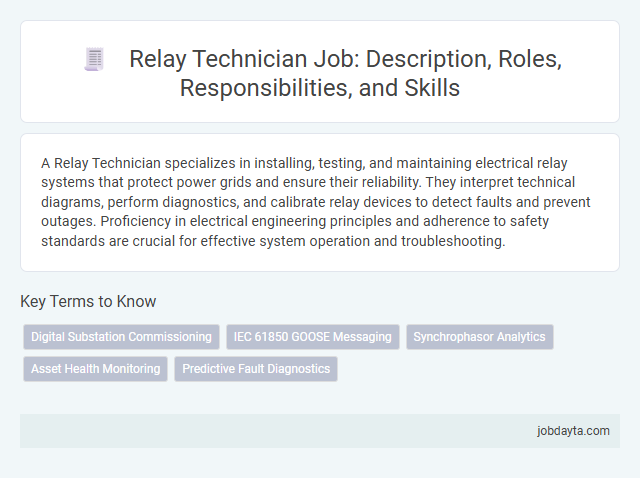 Relay Technician Job: Description, Roles, Responsibilities, and Skills

A Relay Technician specializes in installing, testing, and maintaining electrical relay systems that protect power grids and ensure their reliability. They interpret technical diagrams, perform diagnostics, and calibrate relay devices to detect faults and prevent outages. Proficiency in electrical engineering principles and adherence to safety standards are crucial for effective system operation and troubleshooting.

Key Terms to Know

Digital Substation Commissioning

IEC 61850 GOOSE Messaging

Synchrophasor Analytics

Asset Health Monitoring

Predictive Fault Diagnostics

jobdayta.com