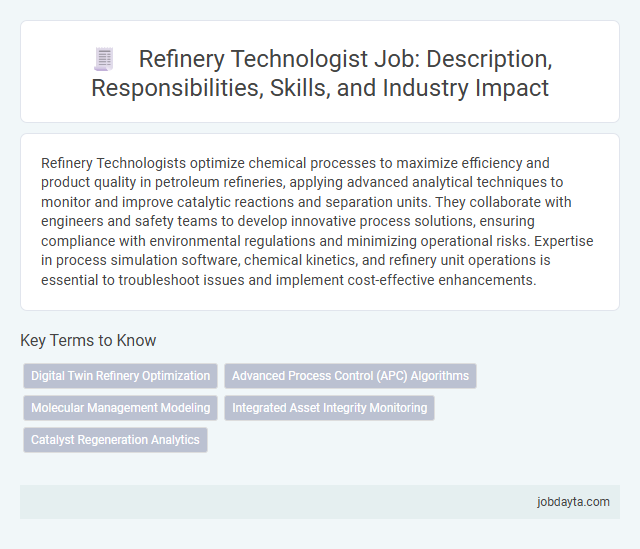 Refinery Technologist Job: Description, Responsibilities, Skills, and Industry Impact

Refinery Technologists optimize chemical processes to maximize efficiency and product quality in petroleum refineries, applying advanced analytical techniques to monitor and improve catalytic reactions and separation units. They collaborate with engineers and safety teams to develop innovative process solutions, ensuring compliance with environmental regulations and minimizing operational risks. Expertise in process simulation software, chemical kinetics, and refinery unit operations is essential to troubleshoot issues and implement cost-effective enhancements.

Key Terms to Know

Digital Twin Refinery Optimization

Advanced Process Control (APC) Algorithms

Molecular Management Modeling

Integrated Asset Integrity Monitoring

Catalyst Regeneration Analytics

jobdayta.com