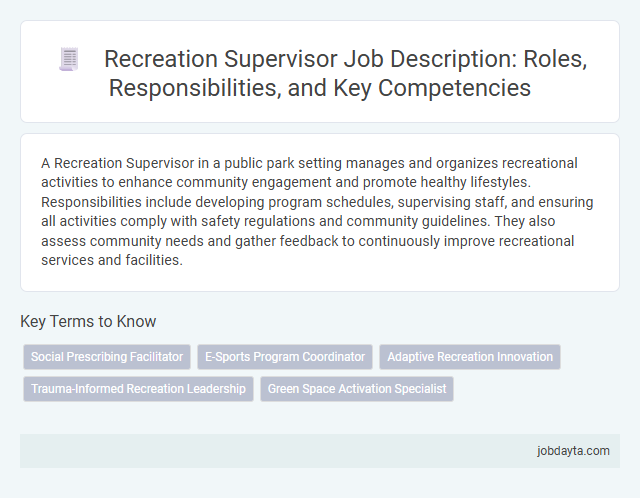 Recreation Supervisor Job Description: Roles, Responsibilities, and Key Competencies

A Recreation Supervisor in a public park setting manages and organizes recreational activities to enhance community engagement and promote healthy lifestyles. Responsibilities include developing program schedules, supervising staff, and ensuring all activities comply with safety regulations and community guidelines. They also assess community needs and gather feedback to continuously improve recreational services and facilities.

Key Terms to Know

Social Prescribing Facilitator

E-Sports Program Coordinator

Adaptive Recreation Innovation

Trauma-Informed Recreation Leadership

Green Space Activation Specialist

jobdayta.com