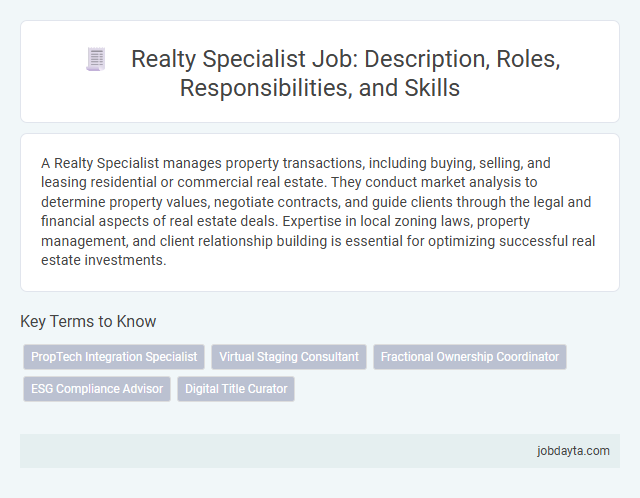 Realty Specialist Job: Description, Roles, Responsibilities, and Skills

A Realty Specialist manages property transactions, including buying, selling, and leasing residential or commercial real estate. They conduct market analysis to determine property values, negotiate contracts, and guide clients through the legal and financial aspects of real estate deals. Expertise in local zoning laws, property management, and client relationship building is essential for optimizing successful real estate investments.

Key Terms to Know

PropTech Integration Specialist

Virtual Staging Consultant

Fractional Ownership Coordinator

ESG Compliance Advisor

Digital Title Curator

jobdayta.com