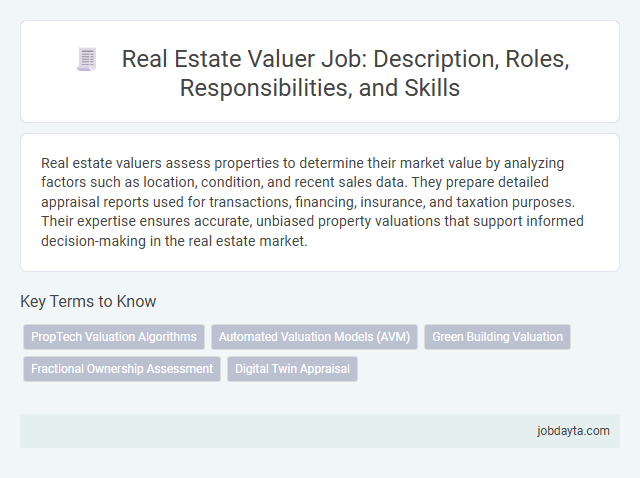 Real Estate Valuer Job: Description, Roles, Responsibilities, and Skills

Real estate valuers assess properties to determine their market value by analyzing factors such as location, condition, and recent sales data. They prepare detailed appraisal reports used for transactions, financing, insurance, and taxation purposes. Their expertise ensures accurate, unbiased property valuations that support informed decision-making in the real estate market.

Key Terms to Know

PropTech Valuation Algorithms

Automated Valuation Models (AVM)

Green Building Valuation

Fractional Ownership Assessment

Digital Twin Appraisal

jobdayta.com