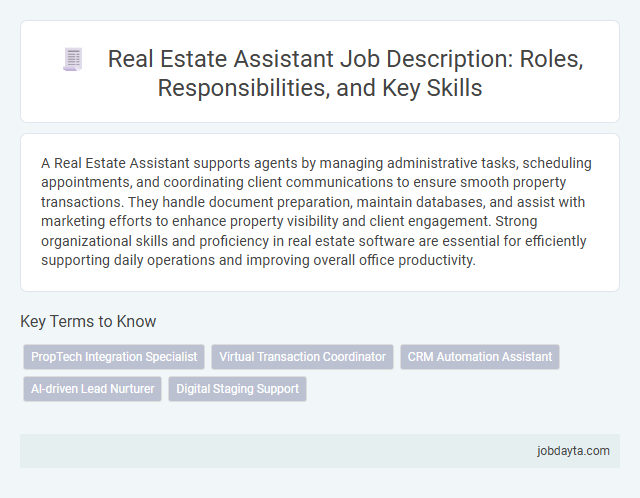 Real Estate Assistant Job Description: Roles, Responsibilities, and Key Skills

A Real Estate Assistant supports agents by managing administrative tasks, scheduling appointments, and coordinating client communications to ensure smooth property transactions. They handle document preparation, maintain databases, and assist with marketing efforts to enhance property visibility and client engagement. Strong organizational skills and proficiency in real estate software are essential for efficiently supporting daily operations and improving overall office productivity.

Key Terms to Know

PropTech Integration Specialist
Virtual Transaction Coordinator
CRM Automation Assistant
AI-driven Lead Nurturer
Digital Staging Support

jobdayta.com